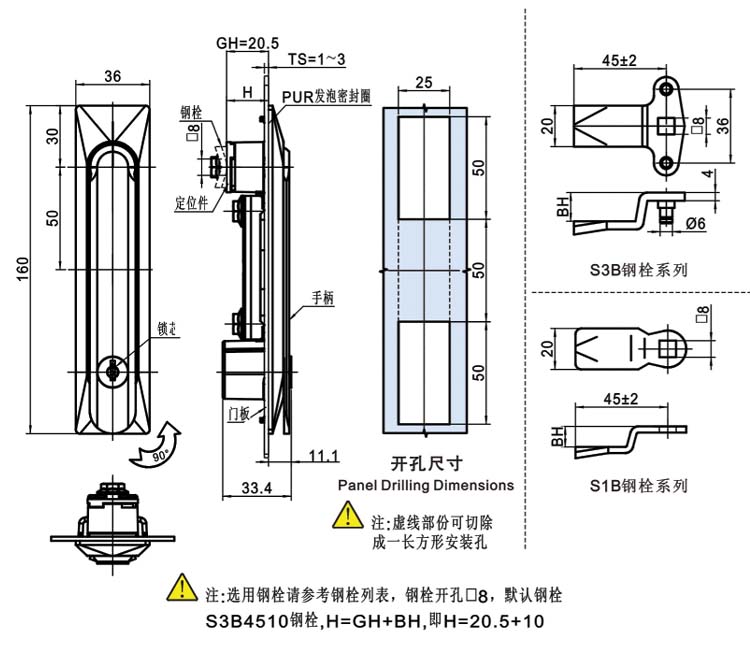 36

30

50

160

锁芯

90°

GH=20.5

TS=1~3

H

PUR发泡密封圈

钢栓

□8

定位件

手柄

门板

11.1

33.4

25

50

50

50

开孔尺寸

Panel Drilling Dimensions

注:虚线部份可切除成一长方形安装孔

45±2

20

□8

36

4

BH

Ø6

S3B钢栓系列

□8

20

45±2

BH

S1B钢栓系列

注:选用钢栓请参考钢栓列表，钢栓开孔□8，默认钢栓 S3B4510钢栓,H=GH+BH,即H=20.5+10