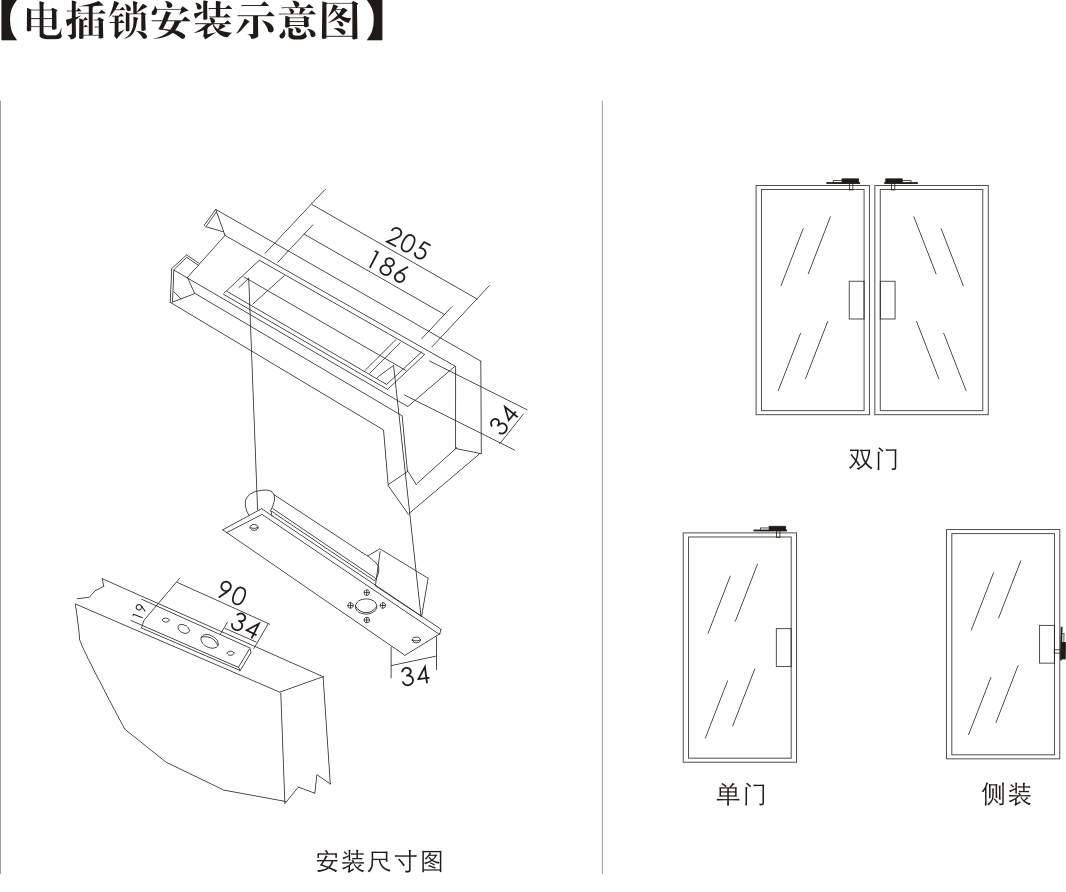 【电插锁安装示意图】

205
186
34
90
19
34
34

安装尺寸图

双门

单门

侧装